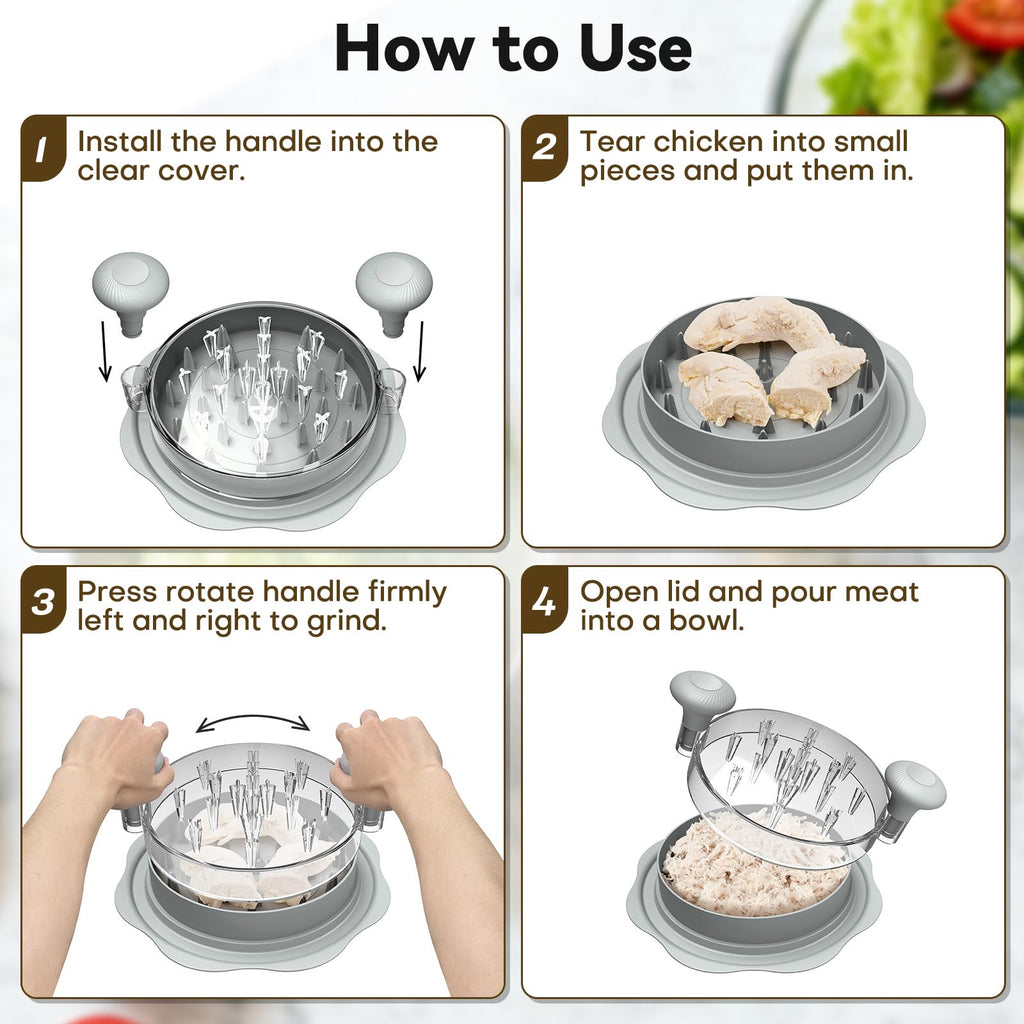 How to Use

1 Install the handle into the clear cover.

2 Tear chicken into small pieces and put them in.

3 Press rotate handle firmly left and right to grind.

4 Open lid and pour meat into a bowl.